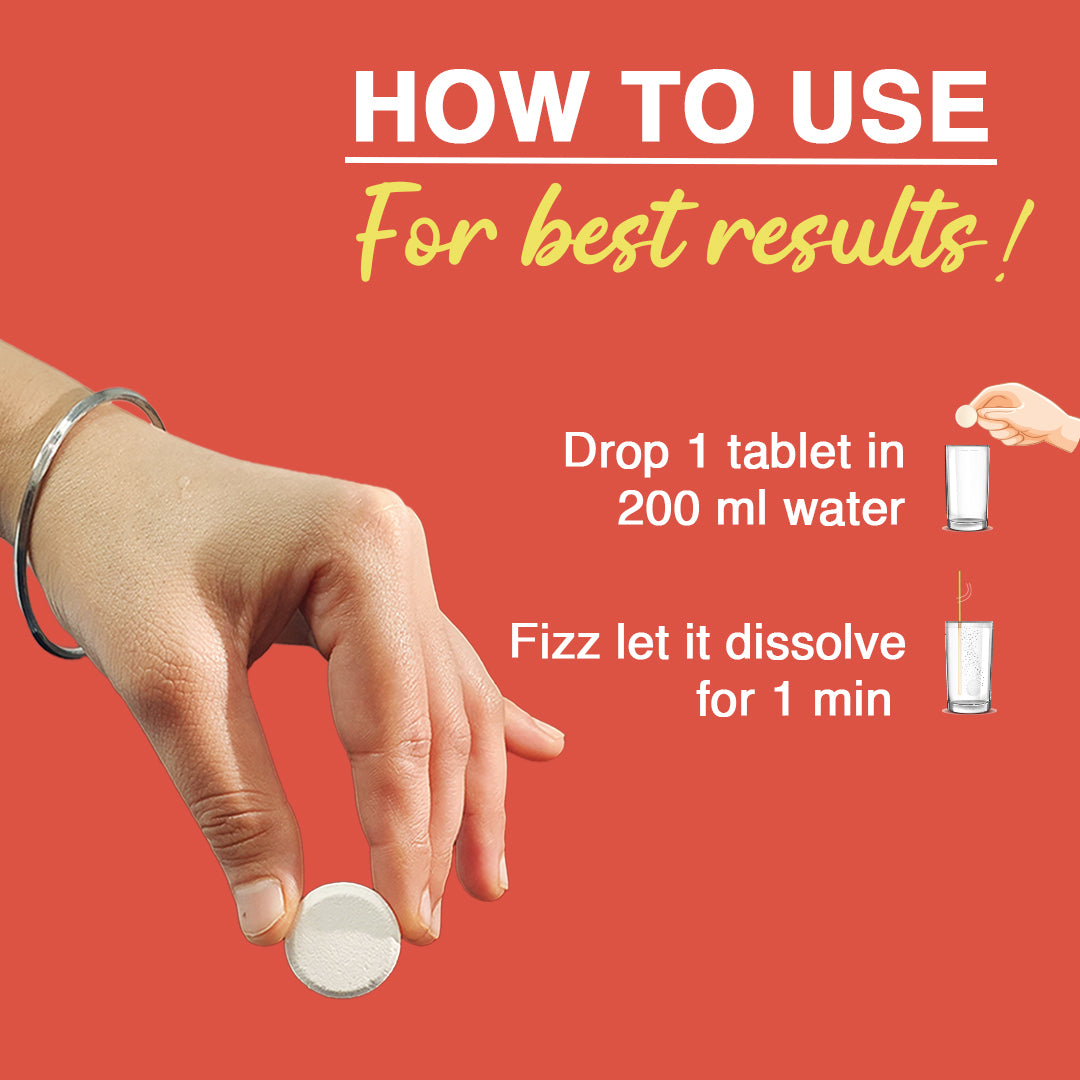 HOW TO USE
For best results !

Drop 1 tablet in 200 ml water

Fizz let it dissolve for 1 min